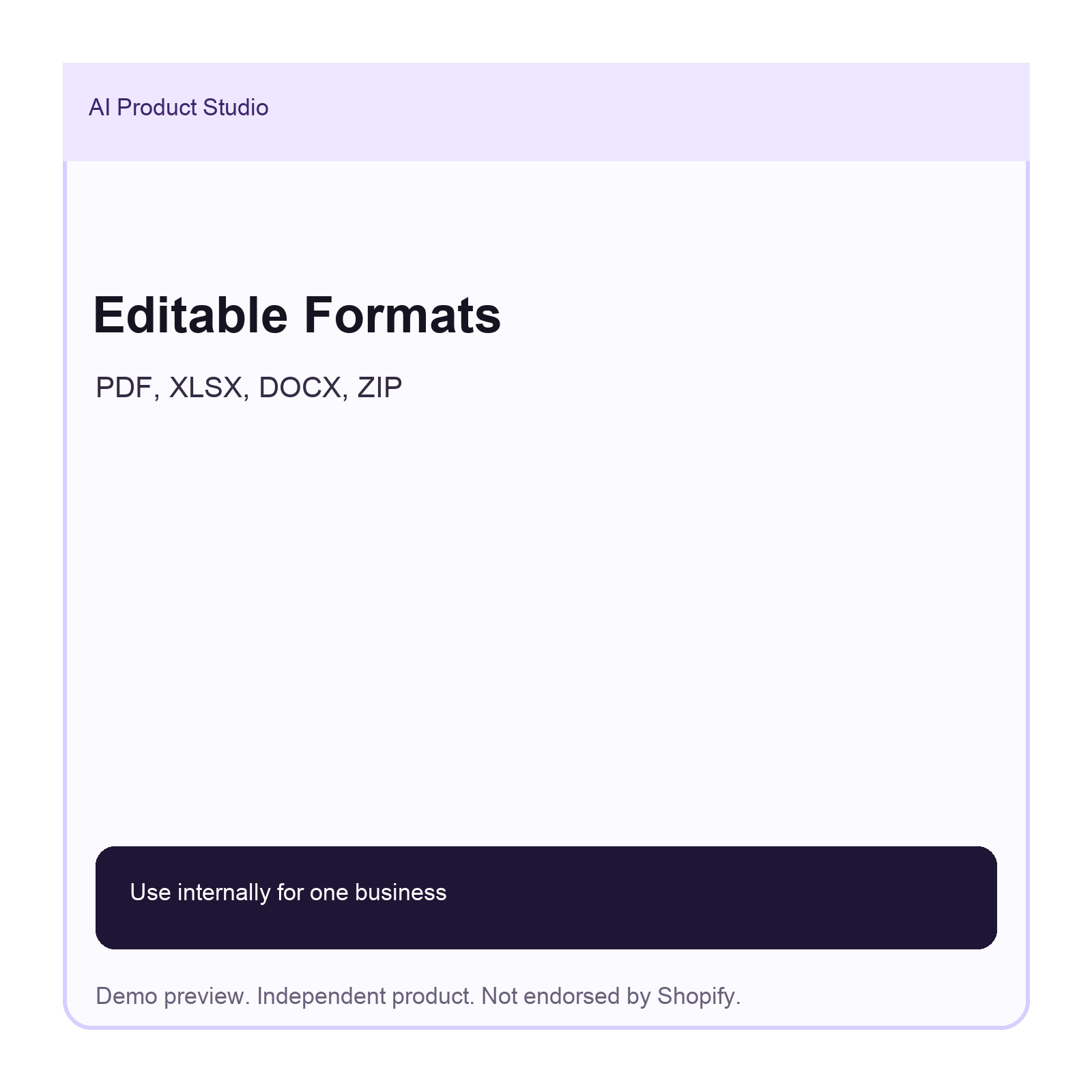 AI Product Studio

Editable Formats

PDF, XLSX, DOCX, ZIP

Use internally for one business

Demo preview. Independent product. Not endorsed by Shopify.